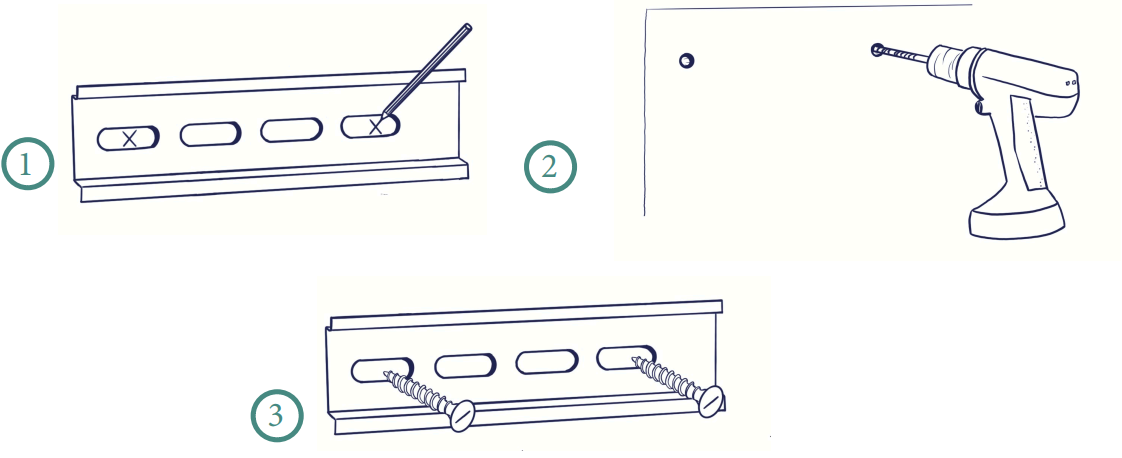 1

2

3